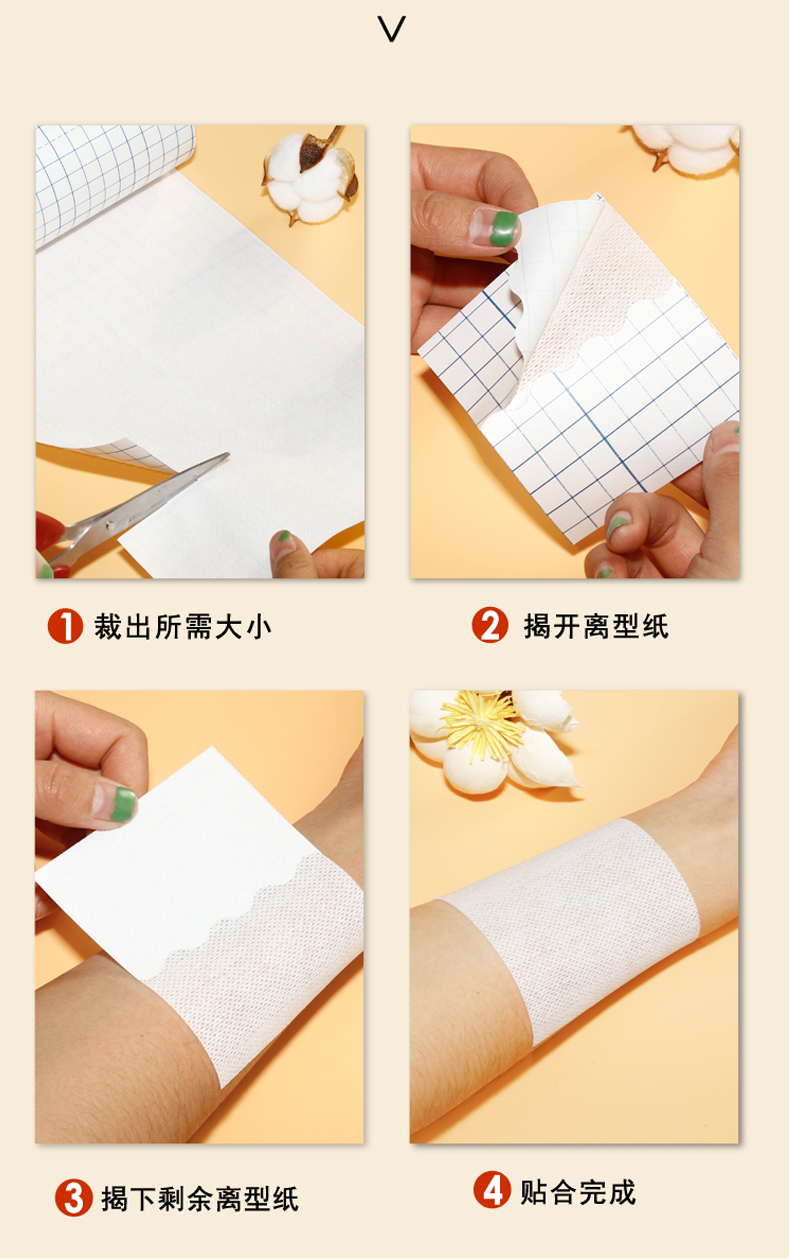 V

1 裁出所需大小

2 揭开离型纸

3 揭下剩余离型纸

4 贴合完成